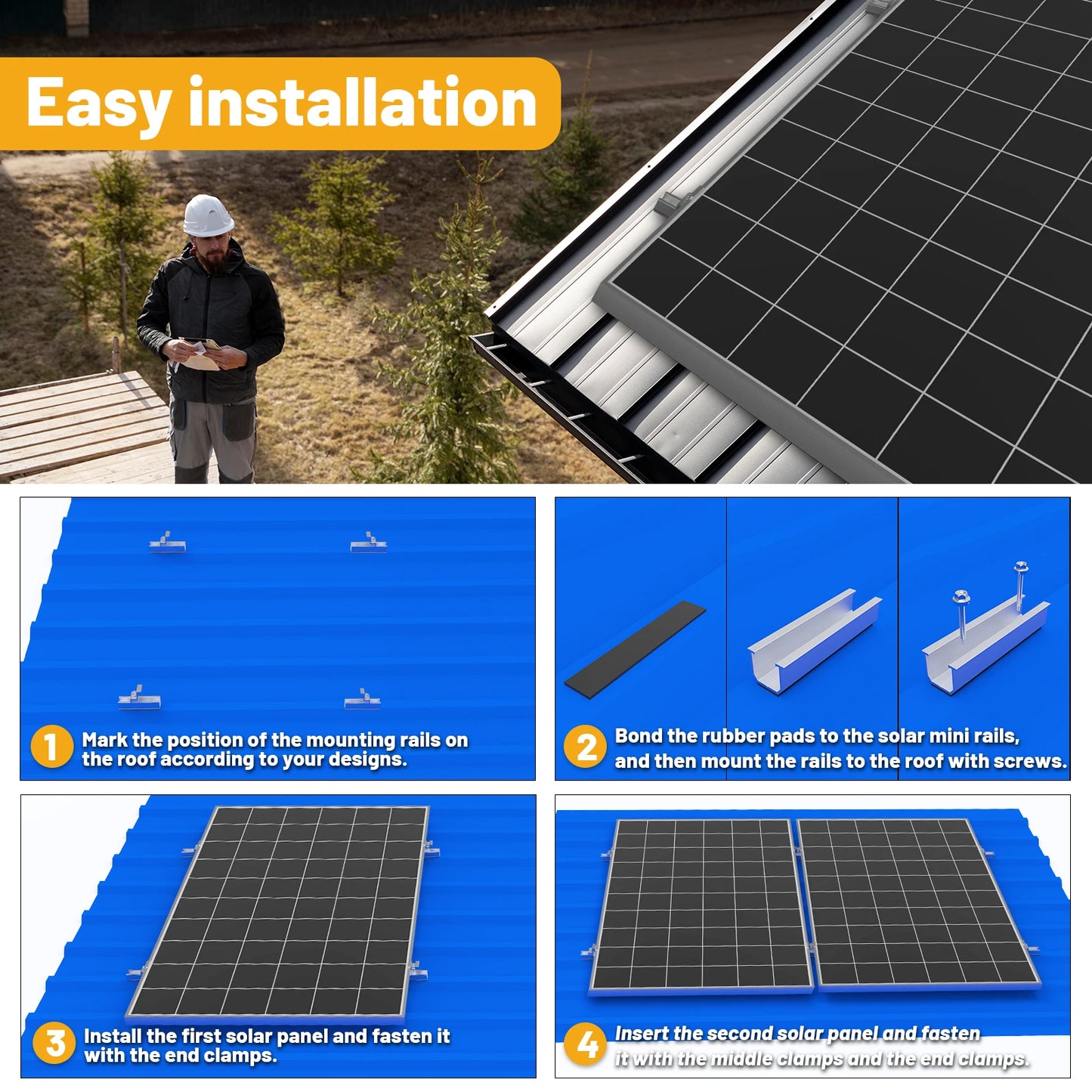 Easy installation

1 Mark the position of the mounting rails on the roof according to your designs.

2 Bond the rubber pads to the solar mini rails, and then mount the rails to the roof with screws.

3 Install the first solar panel and fasten it with the end clamps.

4 Insert the second solar panel and fasten it with the middle clamps and the end clamps.